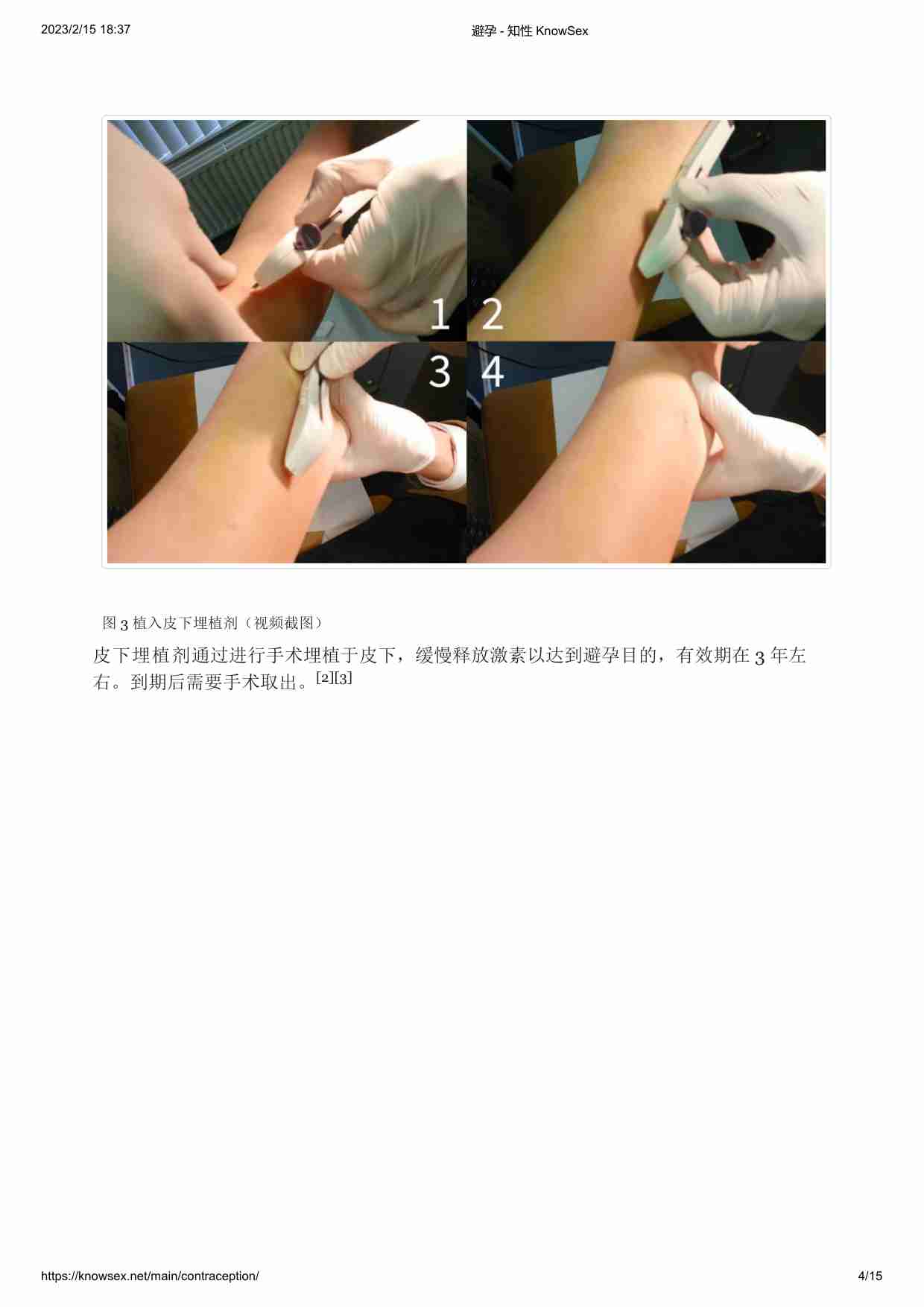 2023/2/15 18:37

避孕 - 知性 KnowSex

1 2

3 4

图 3 植入皮下埋植剂（视频截图）

皮下埋植剂通过进行手术埋植于皮下，缓慢释放激素以达到避孕目的，有效期在 3 年左右。到期后需要手术取出。[2][3]

https://knowsex.net/main/contraception/

4/15